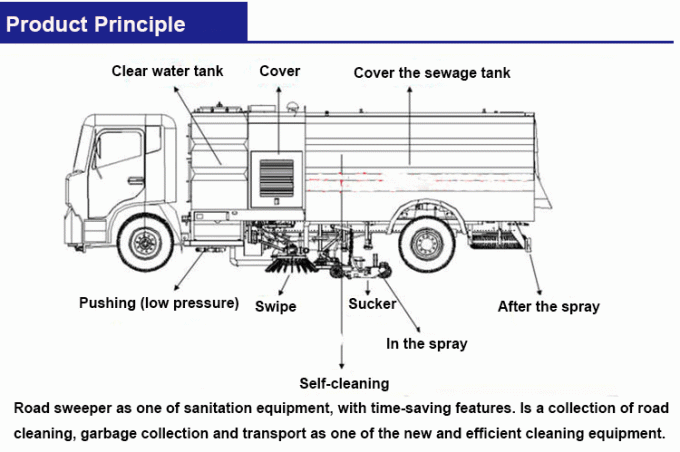 Product Principle

Clear water tank

Cover

Cover the sewage tank

Pushing (low pressure)

Swipe

Sucker

After the spray

In the spray

Self-cleaning

Road sweeper as one of sanitation equipment, with time-saving features. Is a collection of road cleaning, garbage collection and transport as one of the new and efficient cleaning equipment.